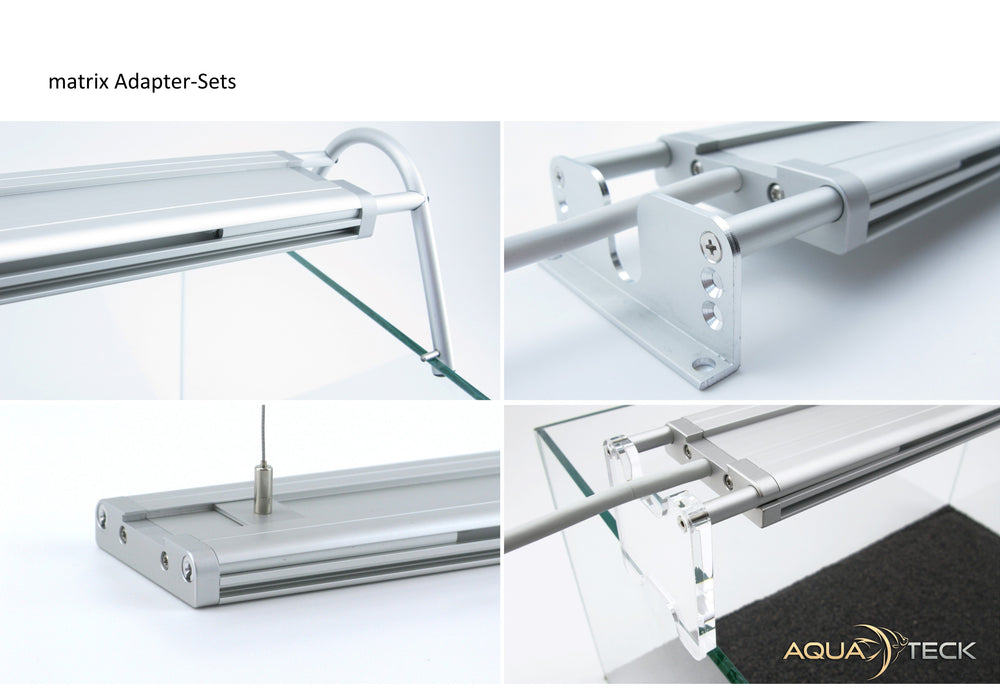 matrix Adapter-Sets

AQUA TECK